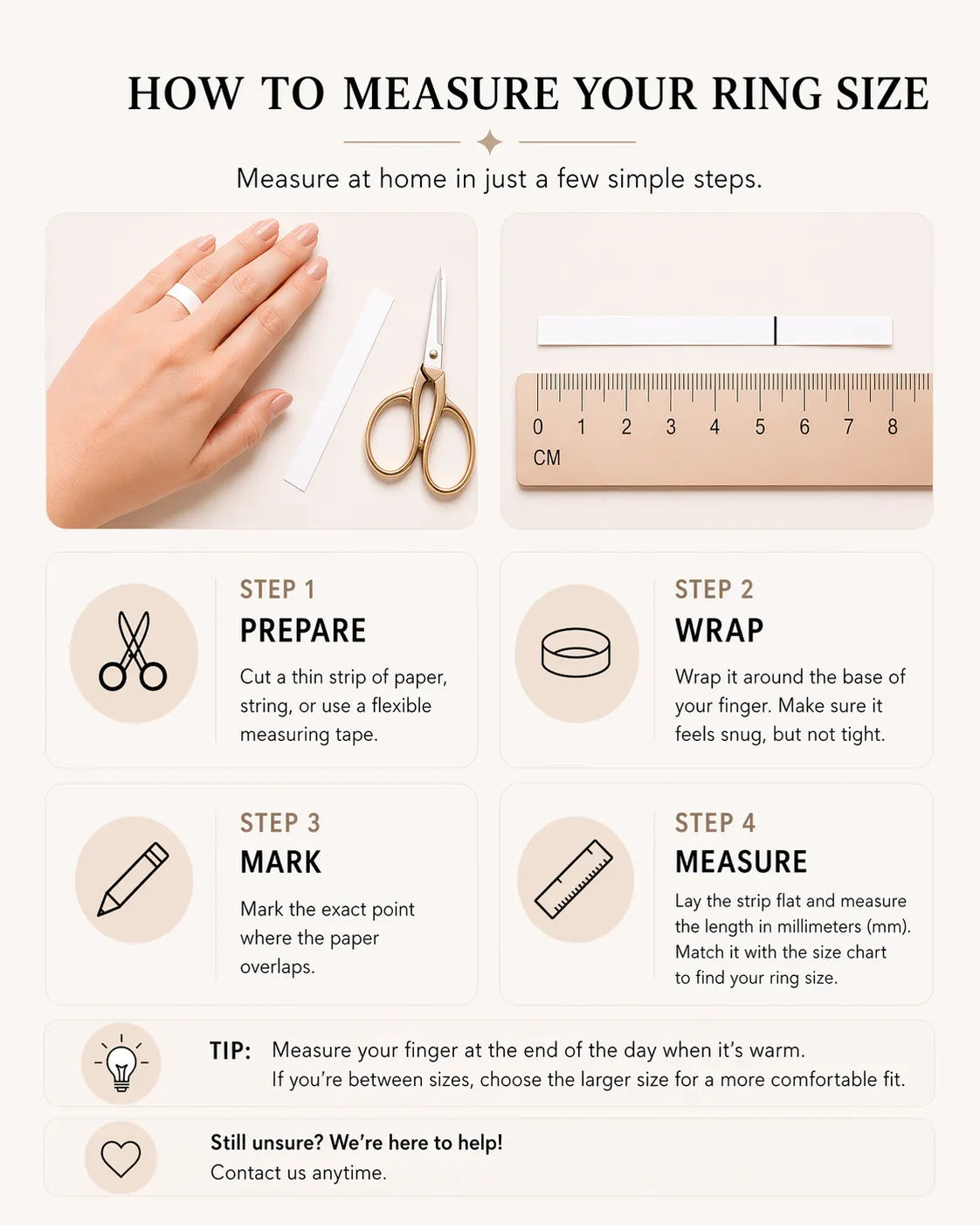 HOW TO MEASURE YOUR RING SIZE

Measure at home in just a few simple steps.

0 1 2 3 4 5 6 7 8
CM

STEP 1
PREPARE
Cut a thin strip of paper, string, or use a flexible measuring tape.

STEP 2
WRAP
Wrap it around the base of your finger. Make sure it feels snug, but not tight.

STEP 3
MARK
Mark the exact point where the paper overlaps.

STEP 4
MEASURE
Lay the strip flat and measure the length in millimeters (mm). Match it with the size chart to find your ring size.

TIP: Measure your finger at the end of the day when it's warm.
If you're between sizes, choose the larger size for a more comfortable fit.

Still unsure? We're here to help!
Contact us anytime.